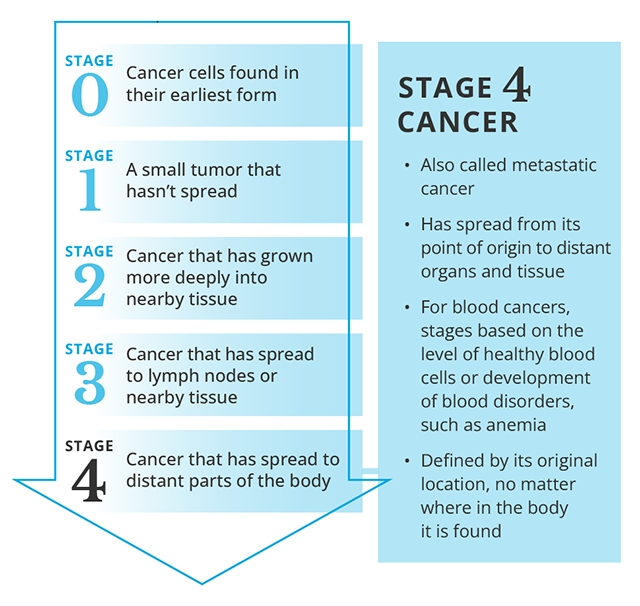 STAGE 0 Cancer cells found in their earliest form

STAGE 1 A small tumor that hasn't spread

STAGE 2 Cancer that has grown more deeply into nearby tissue

STAGE 3 Cancer that has spread to lymph nodes or nearby tissue

STAGE 4 Cancer that has spread to distant parts of the body

STAGE 4 CANCER

• Also called metastatic cancer

• Has spread from its point of origin to distant organs and tissue

• For blood cancers, stages based on the level of healthy blood cells or development of blood disorders, such as anemia

• Defined by its original location, no matter where in the body it is found